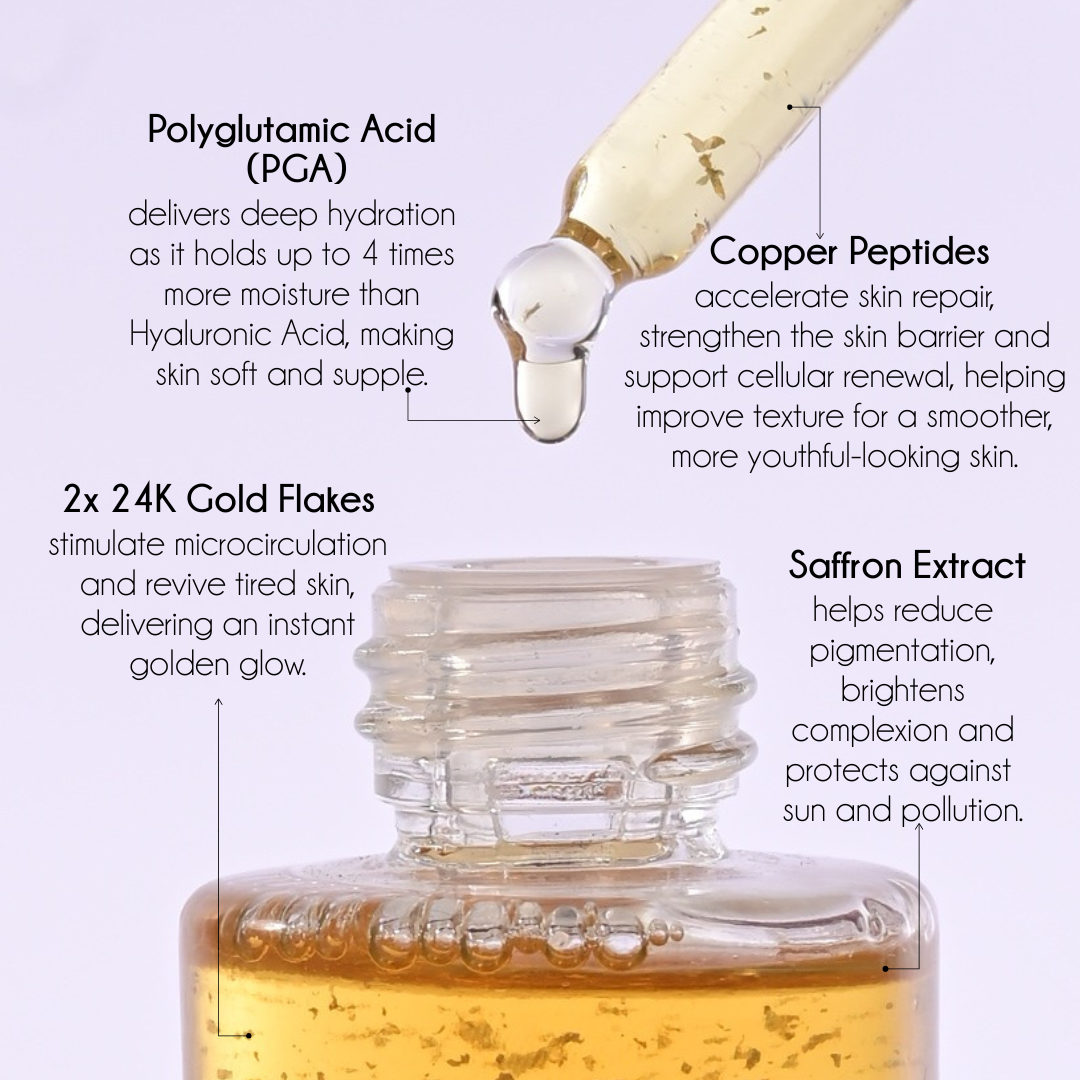 Polyglutamic Acid (PGA)
delivers deep hydration as it holds up to 4 times more moisture than Hyaluronic Acid, making skin soft and supple.

Copper Peptides
accelerate skin repair, strengthen the skin barrier and support cellular renewal, helping improve texture for a smoother, more youthful-looking skin.

2x 24K Gold Flakes
stimulate microcirculation and revive tired skin, delivering an instant golden glow.

Saffron Extract
helps reduce pigmentation, brightens complexion and protects against sun and pollution.